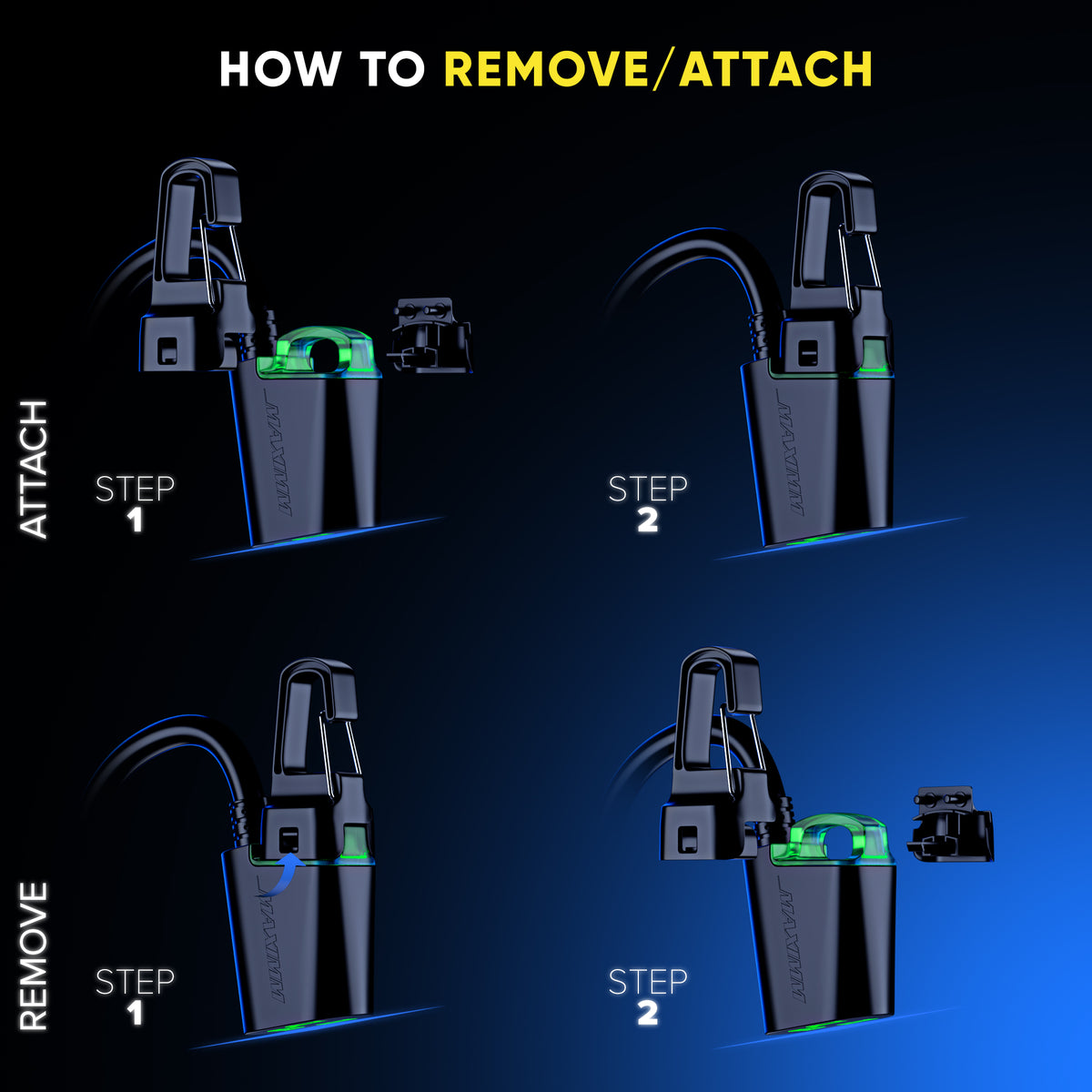 HOW TO REMOVE/ATTACH

ATTACH

STEP 1

MAXIMM

STEP 2

MAXIMM

REMOVE

STEP 1

MAXIMM

STEP 2

MAXIMM