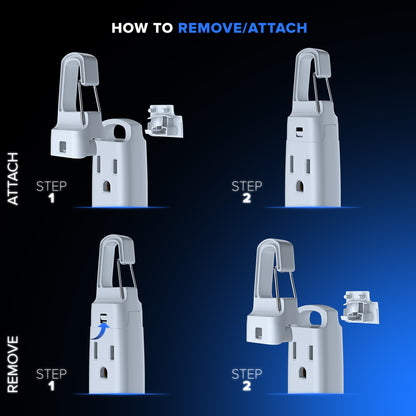 HOW TO REMOVE/ATTACH

ATTACH

STEP 1

STEP 2

REMOVE

STEP 1

STEP 2