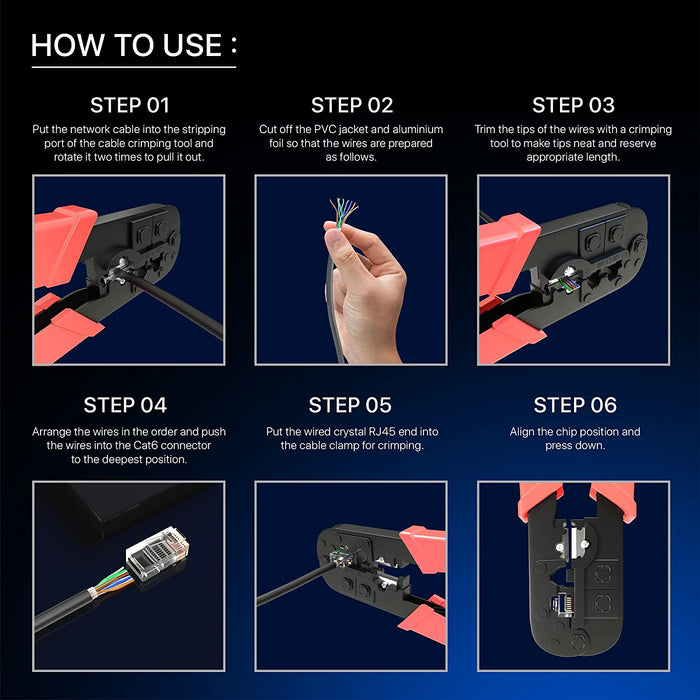 HOW TO USE :

STEP 01

Put the network cable into the stripping port of the cable crimping tool and rotate it two times to pull it out.

STEP 02

Cut off the PVC jacket and aluminium foil so that the wires are prepared as follows.

STEP 03

Trim the tips of the wires with a crimping tool to make tips neat and reserve appropriate length.

STEP 04

Arrange the wires in the order and push the wires into the Cat6 connector to the deepest position.

STEP 05

Put the wired crystal RJ45 end into the cable clamp for crimping.

STEP 06

Align the chip position and press down.