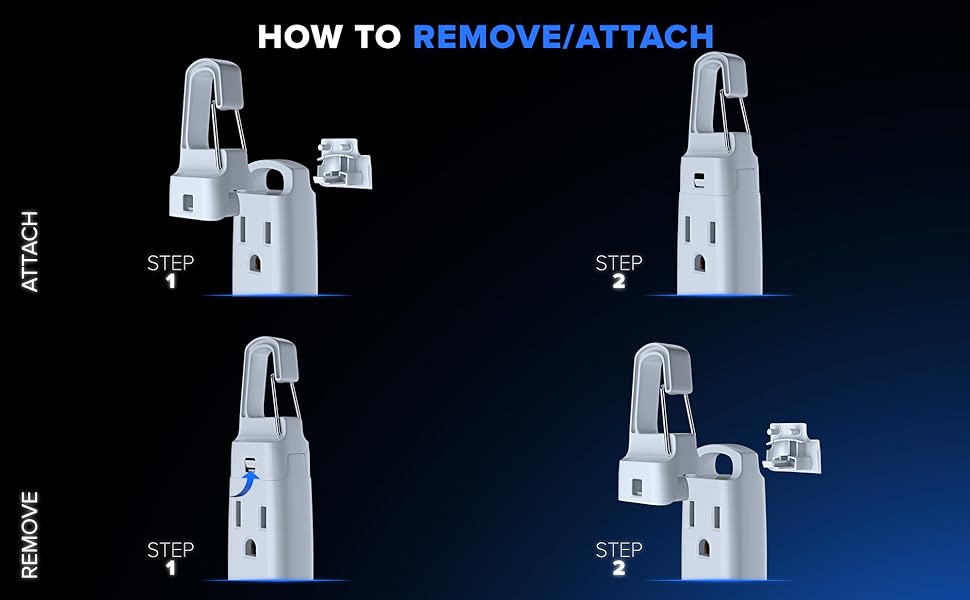 HOW TO REMOVE/ATTACH

ATTACH

STEP 1

STEP 2

REMOVE

STEP 1

STEP 2