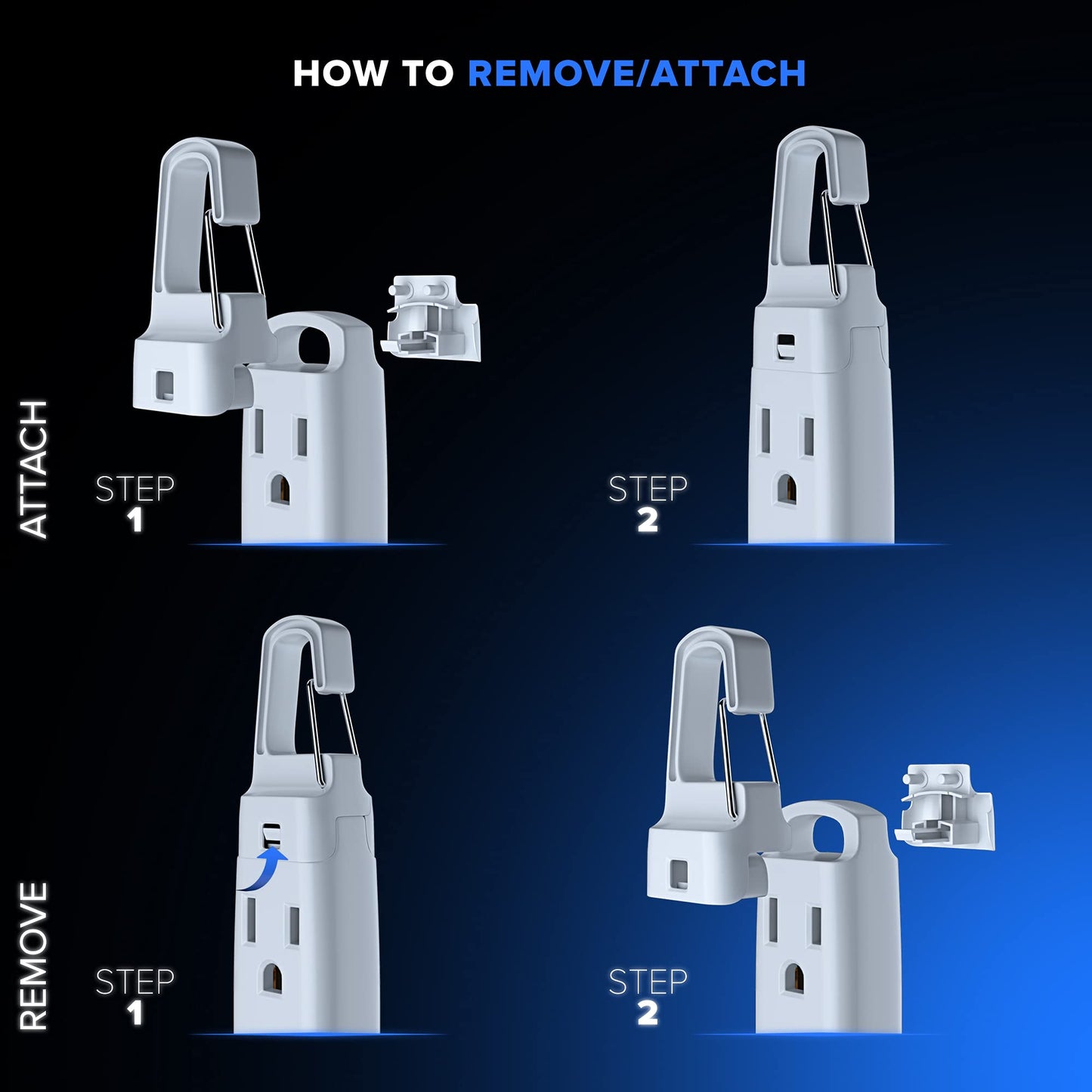 HOW TO REMOVE/ATTACH

ATTACH

STEP 1

STEP 2

REMOVE

STEP 1

STEP 2