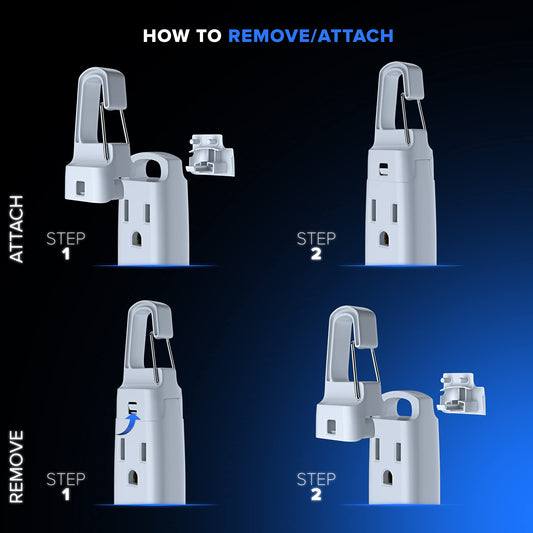 HOW TO REMOVE/ATTACH

ATTACH

STEP 1

STEP 2

REMOVE

STEP 1

STEP 2