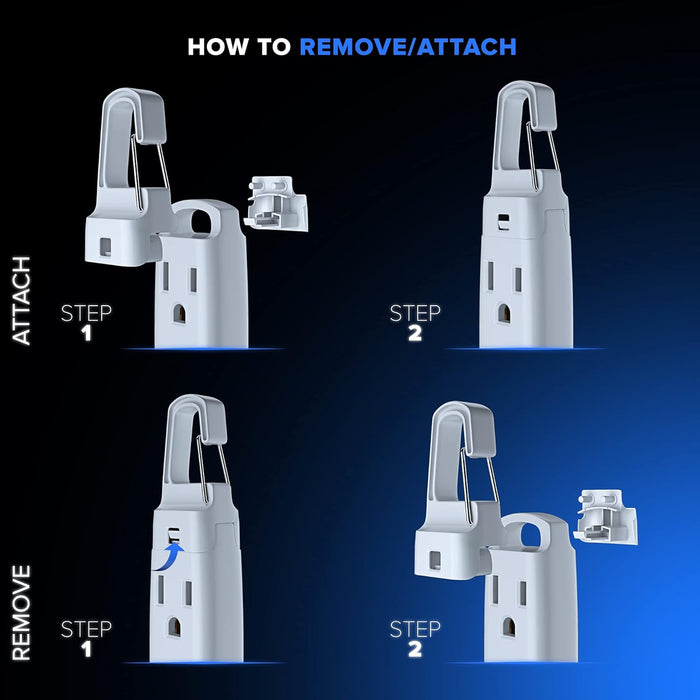 HOW TO REMOVE/ATTACH

ATTACH

STEP
1

STEP
2

REMOVE

STEP
1

STEP
2