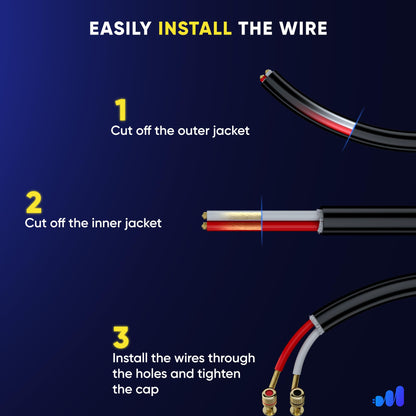 EASILY INSTALL THE WIRE

1
Cut off the outer jacket

2
Cut off the inner jacket

3
Install the wires through the holes and tighten the cap