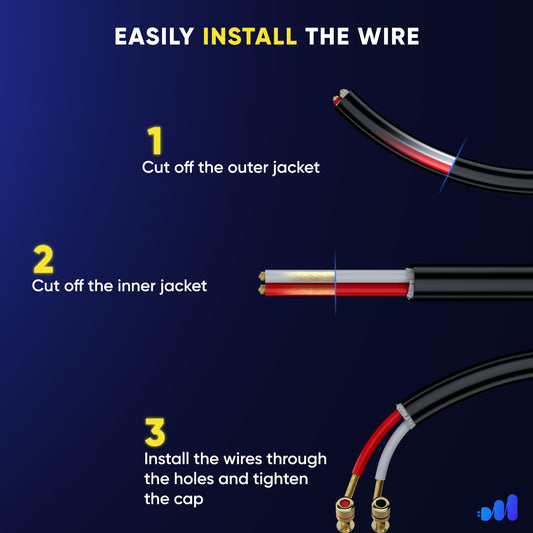 EASILY INSTALL THE WIRE

1
Cut off the outer jacket

2
Cut off the inner jacket

3
Install the wires through the holes and tighten the cap