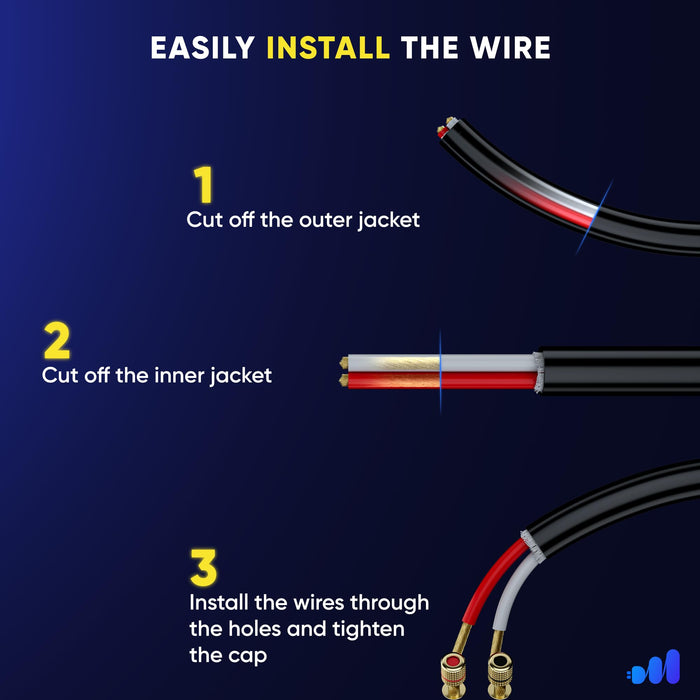 EASILY INSTALL THE WIRE

1
Cut off the outer jacket

2
Cut off the inner jacket

3
Install the wires through the holes and tighten the cap