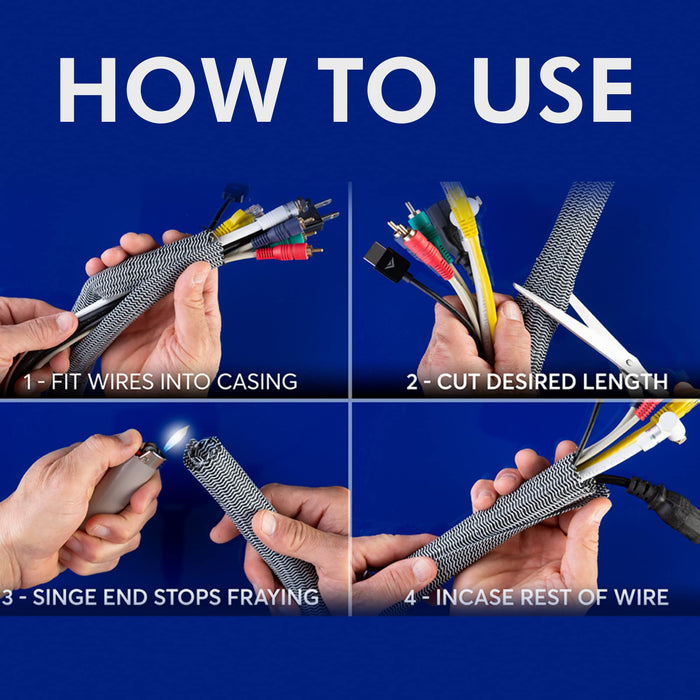 HOW TO USE

1 - FIT WIRES INTO CASING

2 - CUT DESIRED LENGTH

3 - SINGE END STOPS FRAYING

4 - INCASE REST OF WIRE